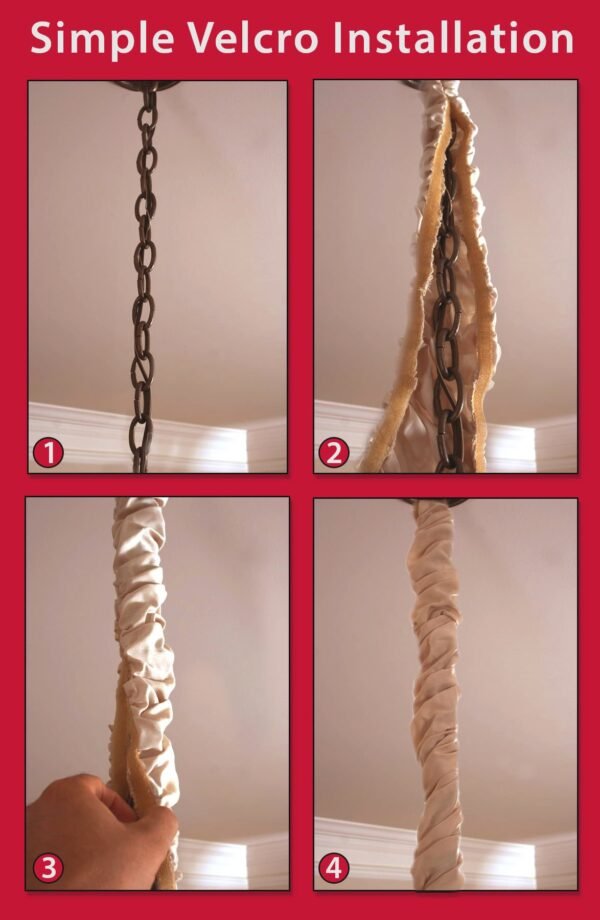 Simple Velcro Installation

1

2

3

4